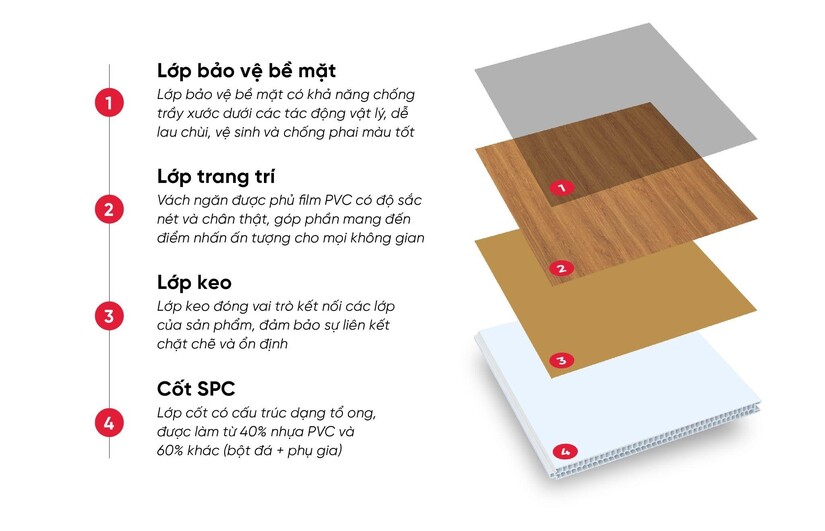 1
Lớp bảo vệ bề mặt
Lớp bảo vệ bề mặt có khả năng chống trầy xước dưới các tác động vật lý, dễ lau chùi, vệ sinh và chống phai màu tốt

2
Lớp trang trí
Vách ngăn được phủ film PVC có độ sắc nét và chân thật, góp phần mang đến điểm nhấn ấn tượng cho mọi không gian

3
Lớp keo
Lớp keo đóng vai trò kết nối các lớp của sản phẩm, đảm bảo sự liên kết chặt chẽ và ổn định

4
Cốt SPC
Lớp cốt có cấu trúc dạng tổ ong, được làm từ 40% nhựa PVC và 60% khác (bột đá + phụ gia)

1
2
3
4